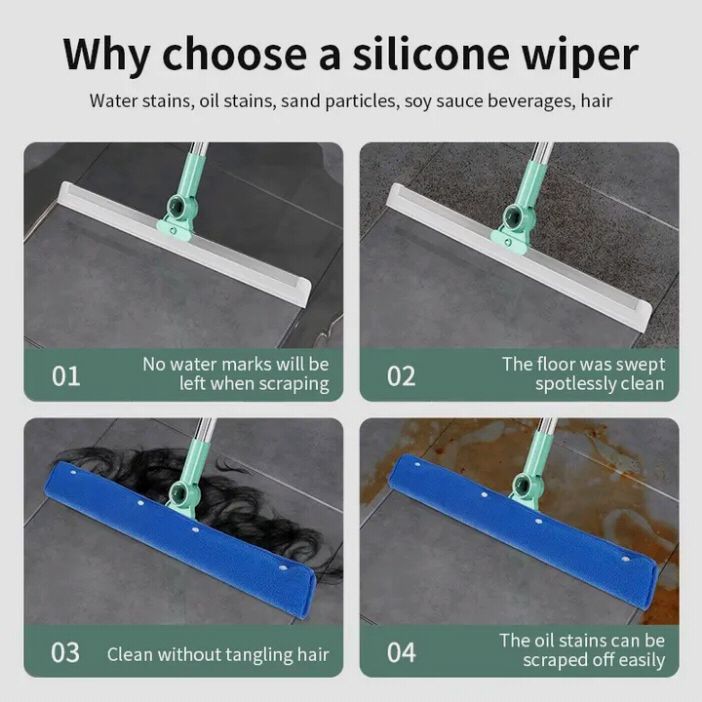 Why choose a silicone wiper

Water stains, oil stains, sand particles, soy sauce beverages, hair

01 No water marks will be left when scraping

02 The floor was swept spotlessly clean

03 Clean without tangling hair

04 The oil stains can be scraped off easily