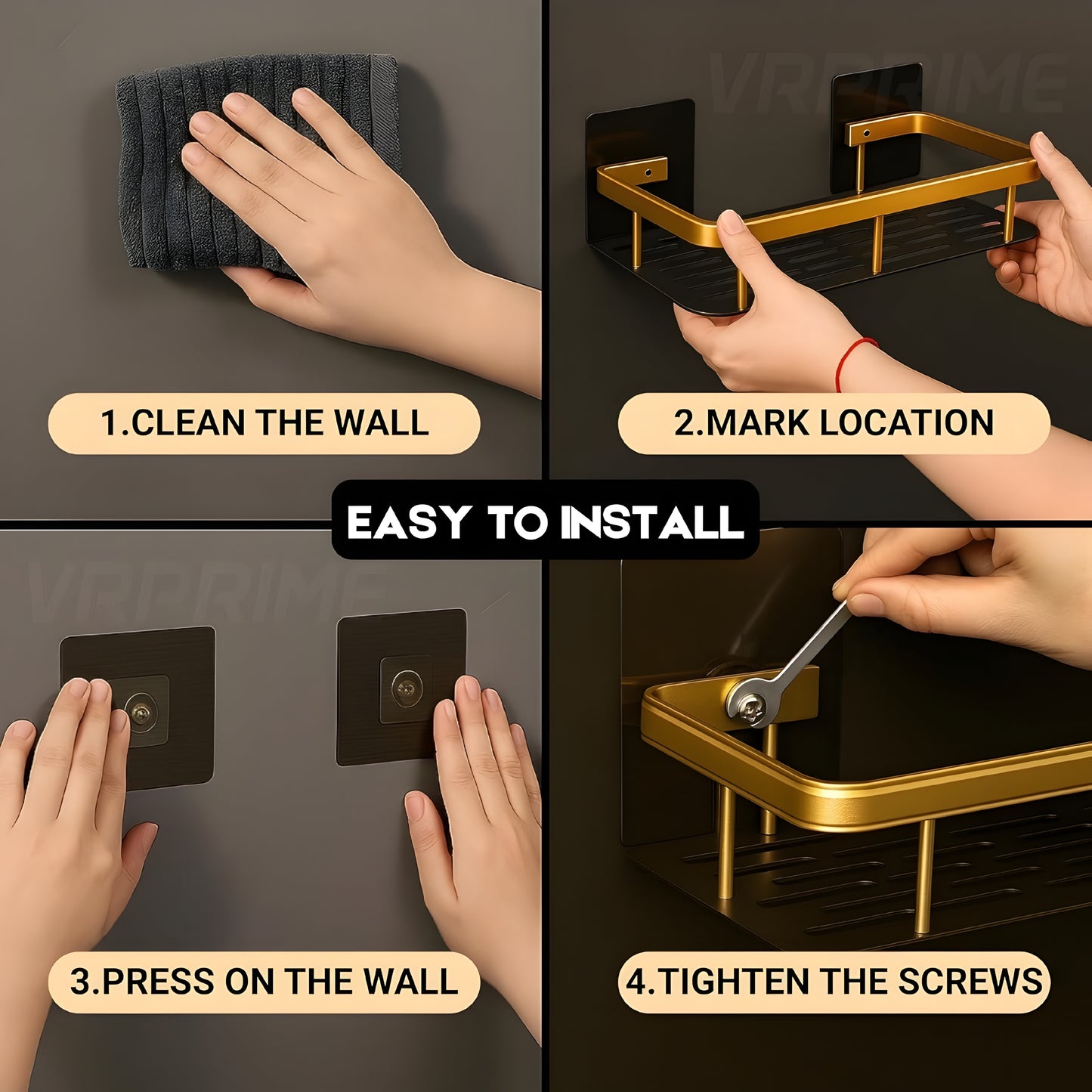 VRPRIME

1.CLEAN THE WALL

2.MARK LOCATION

EASY TO INSTALL

VRPRIME

3.PRESS ON THE WALL

4.TIGHTEN THE SCREWS