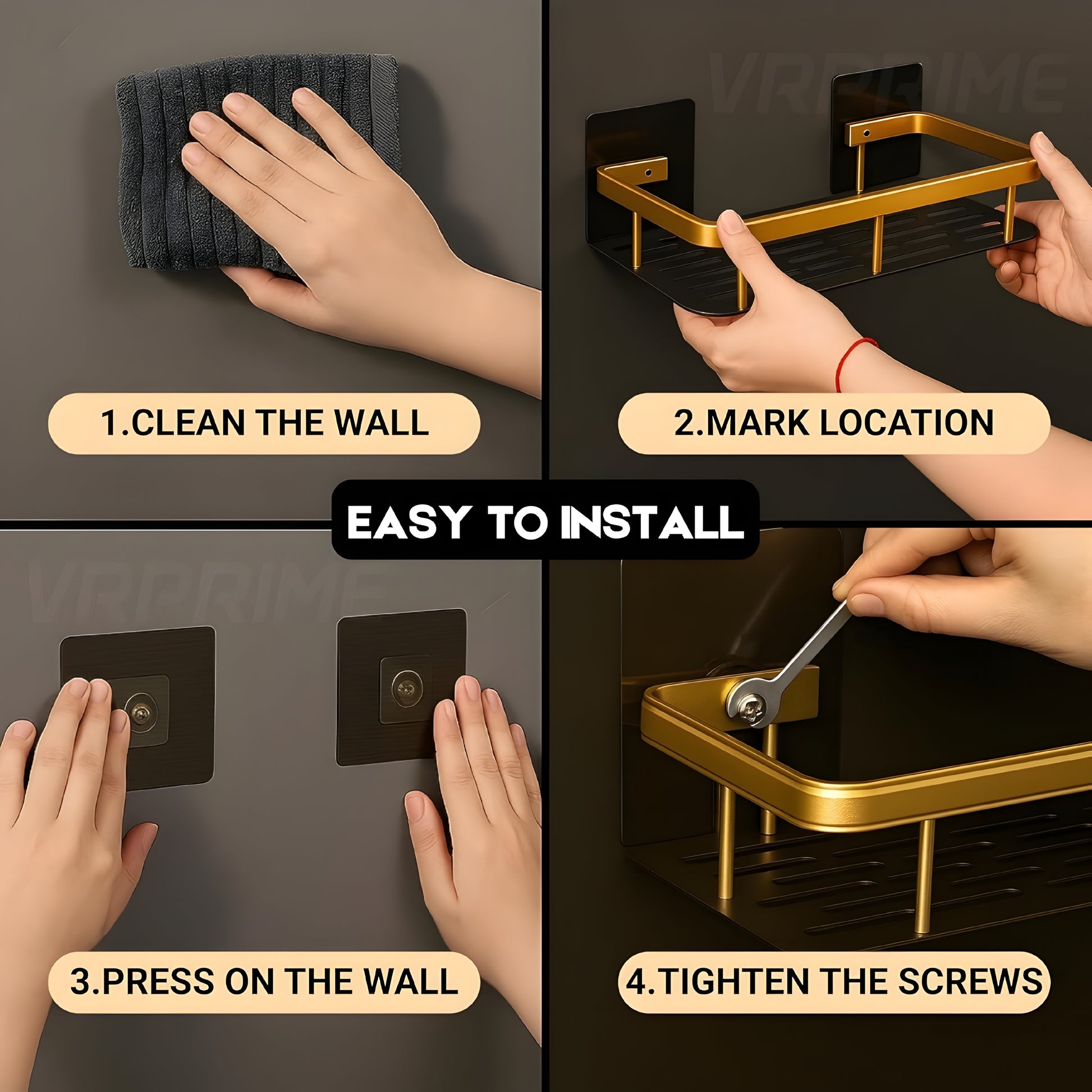 VRPRIME

1.CLEAN THE WALL

2.MARK LOCATION

EASY TO INSTALL

VRPRIME

3.PRESS ON THE WALL

4.TIGHTEN THE SCREWS